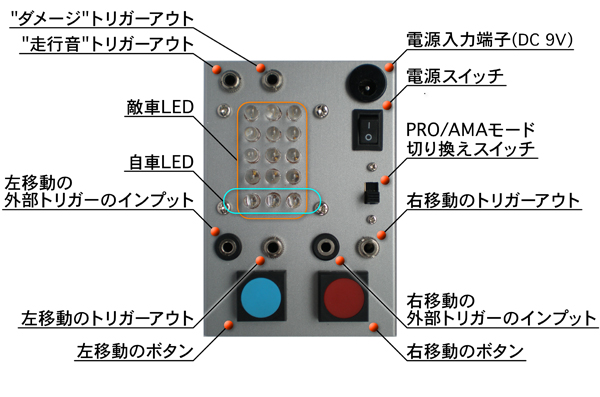 "ダメージ"トリガーアウト
"走行音"トリガーアウト
敵車LED
自車LED
左移動の
外部トリガーのインプット
左移動のトリガーアウト
左移動のボタン
電源入力端子(DC 9V)
電源スイッチ
PRO/AMAモード
切り換えスイッチ
右移動のトリガーアウト
右移動の
外部トリガーのインプット
右移動のボタン